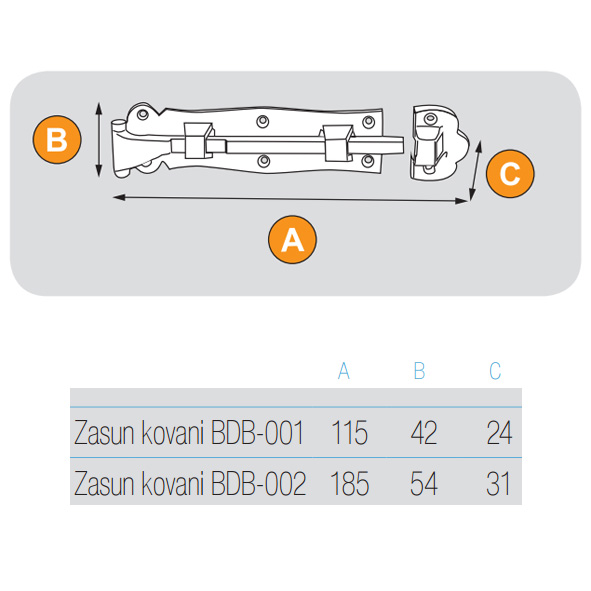 B

C

A

|  | A | B | C |
|---|---|---|---|
| Zasun kovani BDB-001 | 115 | 42 | 24 |
| Zasun kovani BDB-002 | 185 | 54 | 31 |